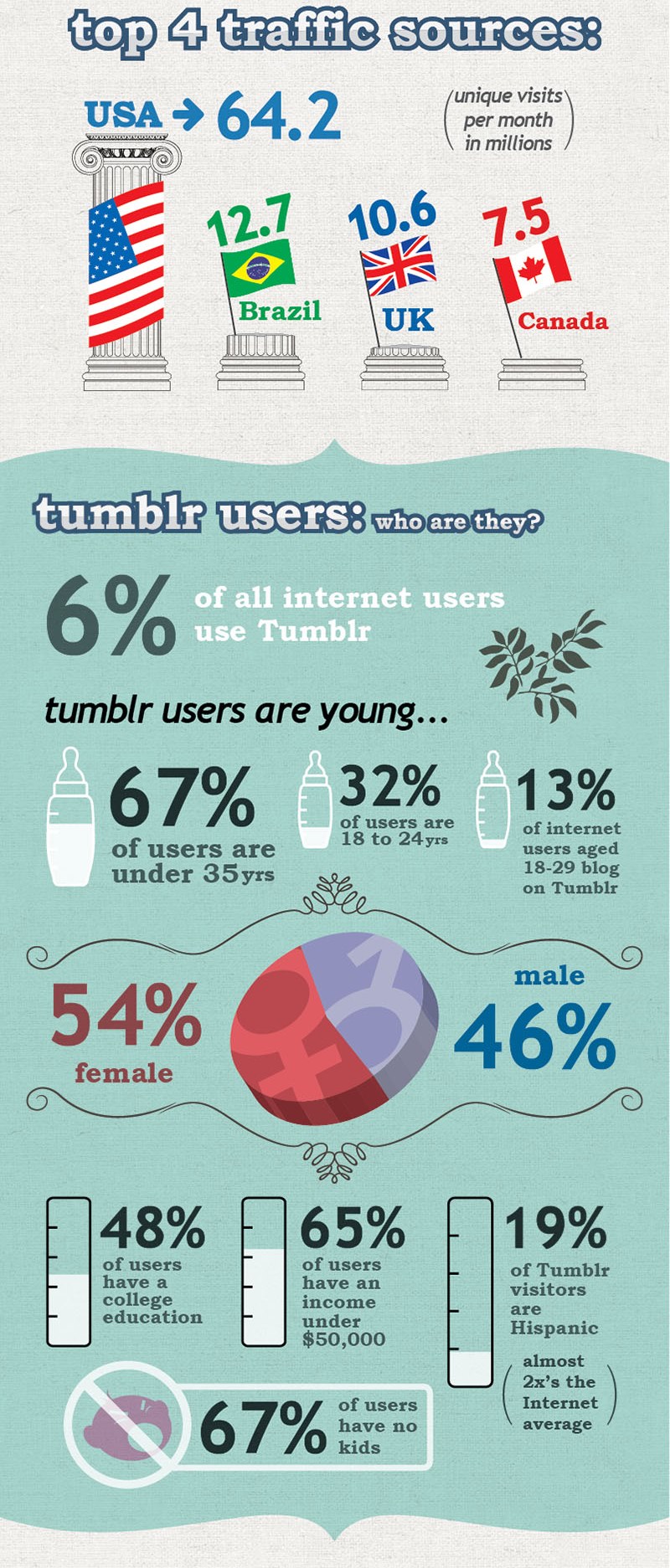 top 4 traffic sources:

USA → 64.2

(unique visits per month in millions)

12.7
Brazil

10.6
UK

7.5
Canada

tumblr users: who are they?

6% of all internet users use Tumblr

tumblr users are young...

67% of users are under 35yrs

32% of users are 18 to 24yrs

13% of internet users aged 18-29 blog on Tumblr

54% female

male 46%

48% of users have a college education

65% of users have an income under $50,000

19% of Tumblr visitors are Hispanic

(almost 2x's the Internet average)

67% of users have no kids